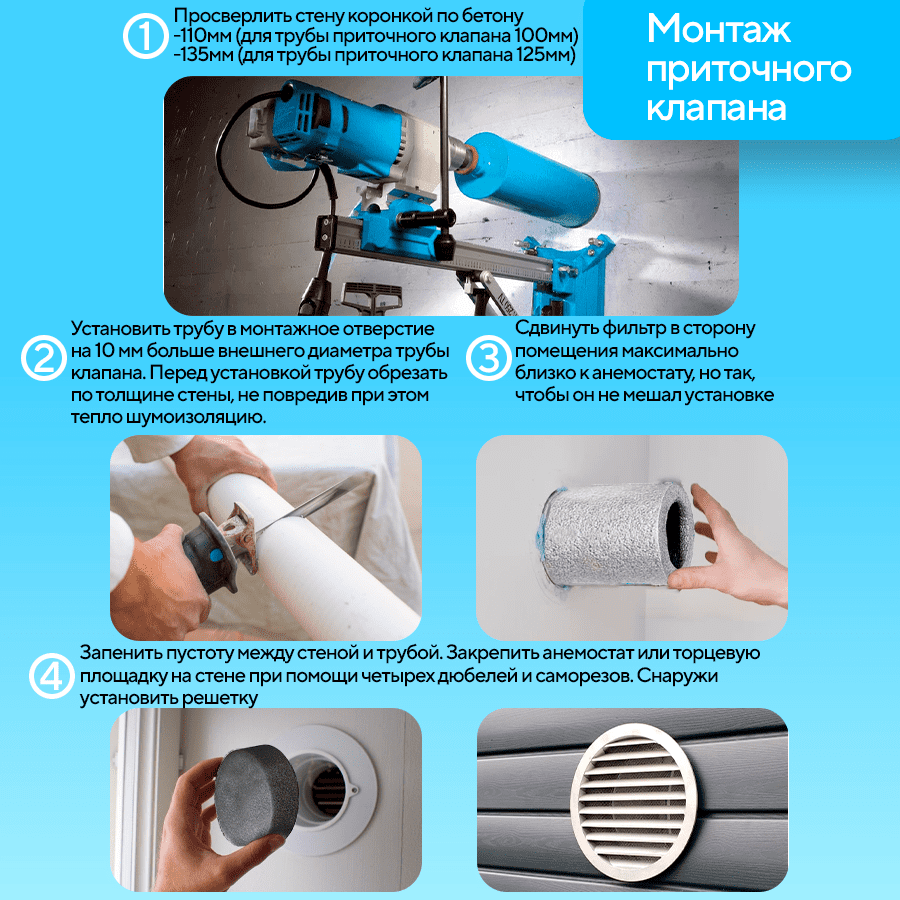 Монтаж приточного клапана

1 Просверлить стену коронкой по бетону
-110мм (для трубы приточного клапана 100мм)
-135мм (для трубы приточного клапана 125мм)

2 Установить трубу в монтажное отверстие на 10 мм больше внешнего диаметра трубы клапана. Перед установкой трубу обрезать по толщине стены, не повредив при этом тепло шумоизоляцию.

3 Сдвинуть фильтр в сторону помещения максимально близко к анемостату, но так, чтобы он не мешал установке

4 Запенить пустоту между стеной и трубой. Закрепить анемостат или торцевую площадку на стене при помощи четырех дюбелей и саморезов. Снаружи установить решетку